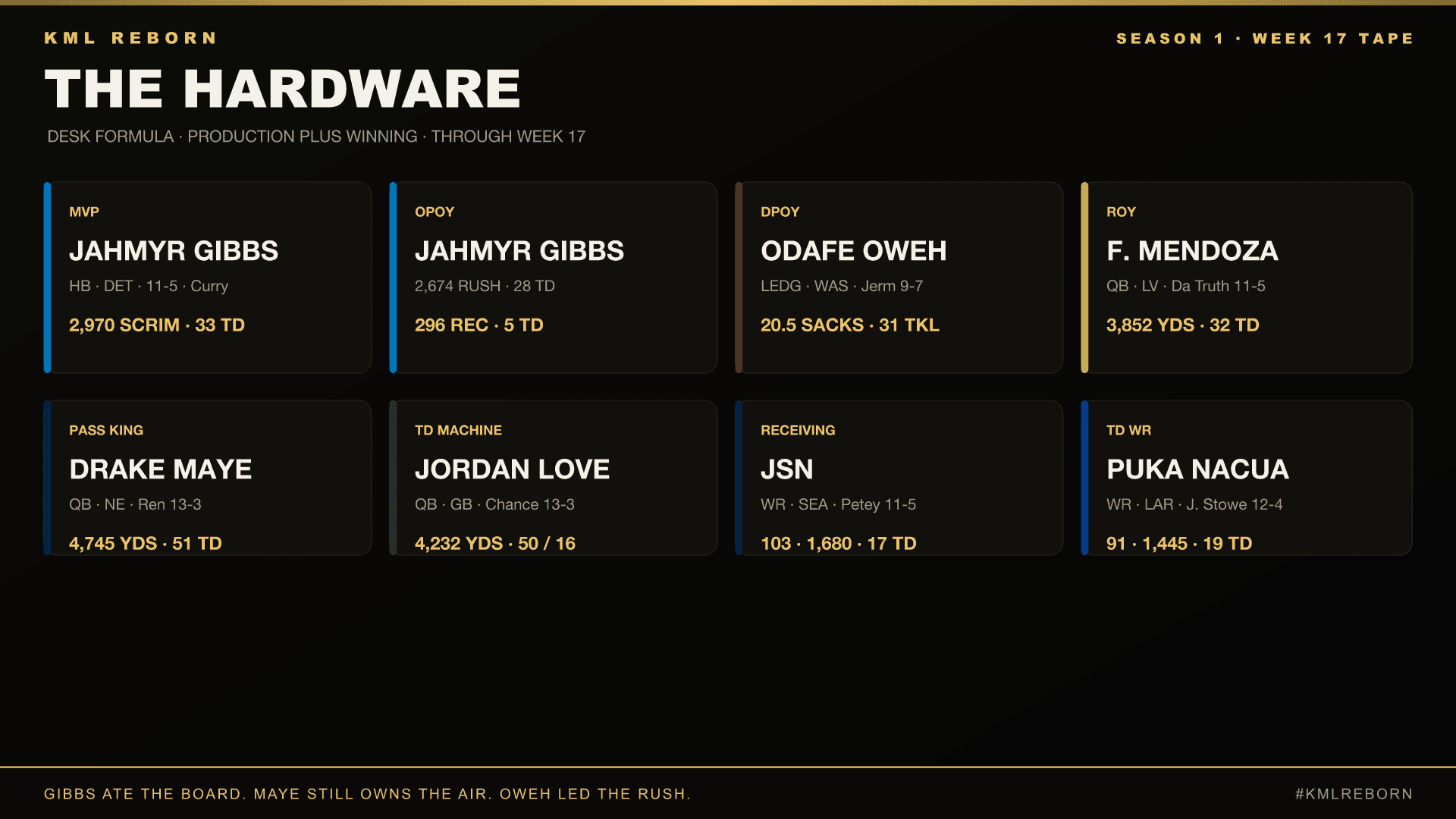 KML REBORN

SEASON 1 · WEEK 17 TAPE

THE HARDWARE

DESK FORMULA · PRODUCTION PLUS WINNING · THROUGH WEEK 17

MVP

JAHMYR GIBBS

HB · DET · 11-5 · Curry

2,970 SCRIM · 33 TD

OPOY

JAHMYR GIBBS

2,674 RUSH · 28 TD

296 REC · 5 TD

DPOY

ODAFE OWEH

LEDG · WAS · Jerm 9-7

20.5 SACKS · 31 TKL

ROY

F. MENDOZA

QB · LV · Da Truth 11-5

3,852 YDS · 32 TD

PASS KING

DRAKE MAYE

QB · NE · Ren 13-3

4,745 YDS · 51 TD

TD MACHINE

JORDAN LOVE

QB · GB · Chance 13-3

4,232 YDS · 50 / 16

RECEIVING

JSN

WR · SEA · Petey 11-5

103 · 1,680 · 17 TD

TD WR

PUKA NACUA

WR · LAR · J. Stowe 12-4

91 · 1,445 · 19 TD

GIBBS ATE THE BOARD. MAYE STILL OWNS THE AIR. OWEH LED THE RUSH.

#KMLREBORN